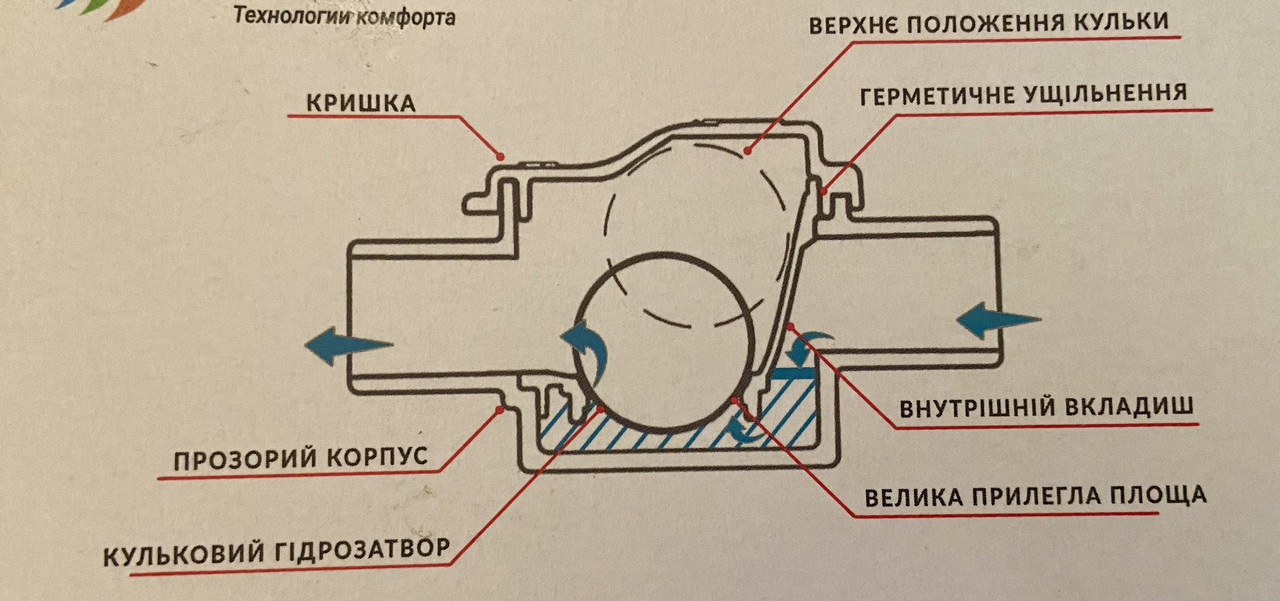 Технологии комфорта

ВЕРХНЄ ПОЛОЖЕННЯ КУЛЬКИ

КРИШКА

ГЕРМЕТИЧНЕ УЩІЛЬНЕННЯ

ВНУТРІШНІЙ ВКЛАДИШ

ПРОЗОРИЙ КОРПУС

ВЕЛИКА ПРИЛЕГЛА ПЛОЩА

КУЛЬКОВИЙ ГІДРОЗАТВОР